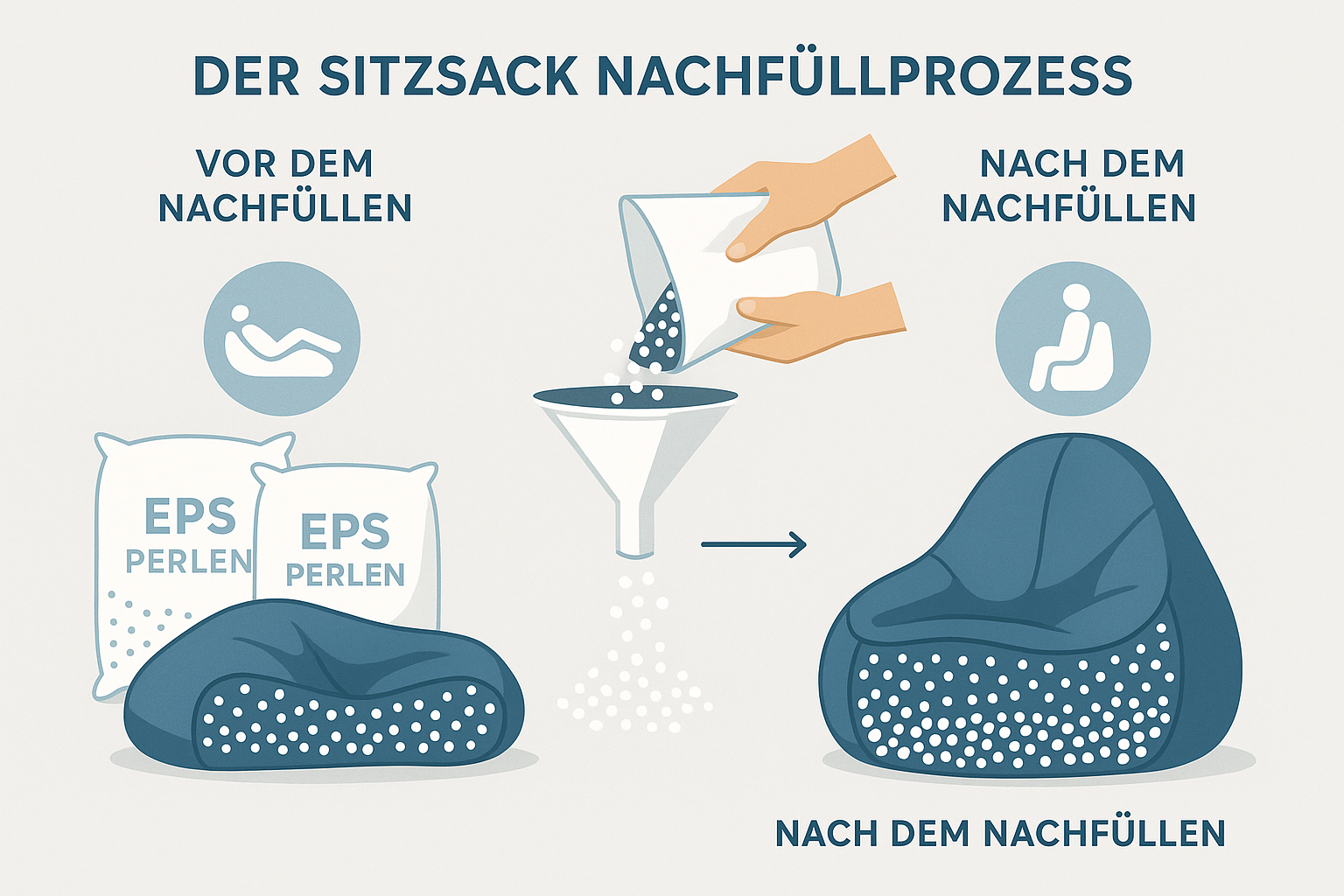 DER SITZSACK NACHFÜLLPROZESS

VOR DEM NACHFÜLLEN

EPS PERLEN

EPS PERLEN

NACH DEM NACHFÜLLEN

NACH DEM NACHFÜLLEN